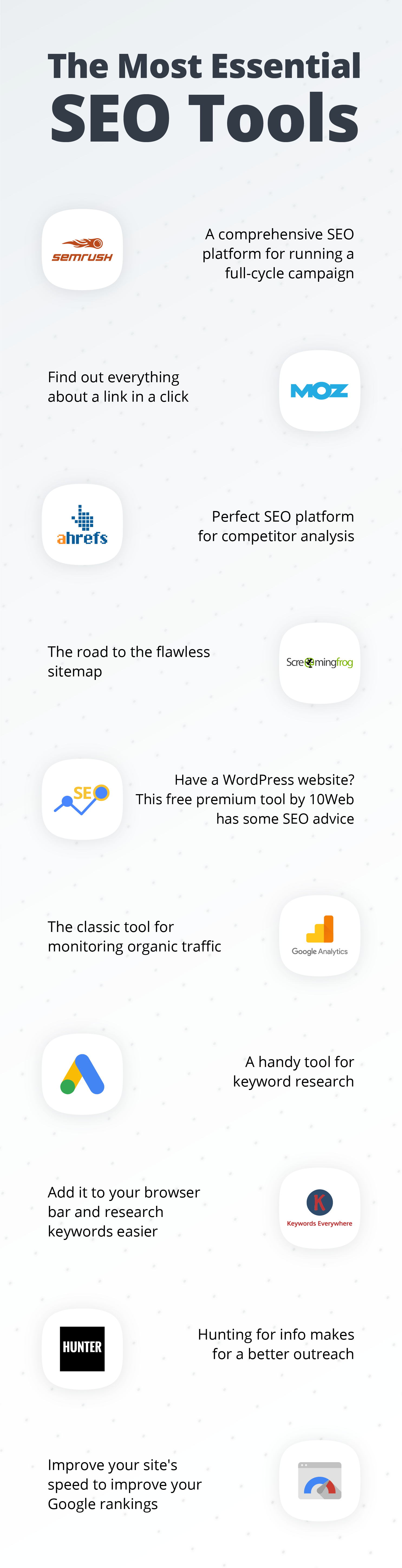 The Most Essential
SEO Tools

semrush

A comprehensive SEO platform for running a full-cycle campaign

Find out everything about a link in a click

MOZ

ahrefs

Perfect SEO platform for competitor analysis

The road to the flawless sitemap

Screamingfrog

SEO

Have a WordPress website? This free premium tool by 10Web has some SEO advice

The classic tool for monitoring organic traffic

Google Analytics

A handy tool for keyword research

Add it to your browser bar and research keywords easier

K
Keywords Everywhere

HUNTER

Hunting for info makes for a better outreach

Improve your site's speed to improve your Google rankings